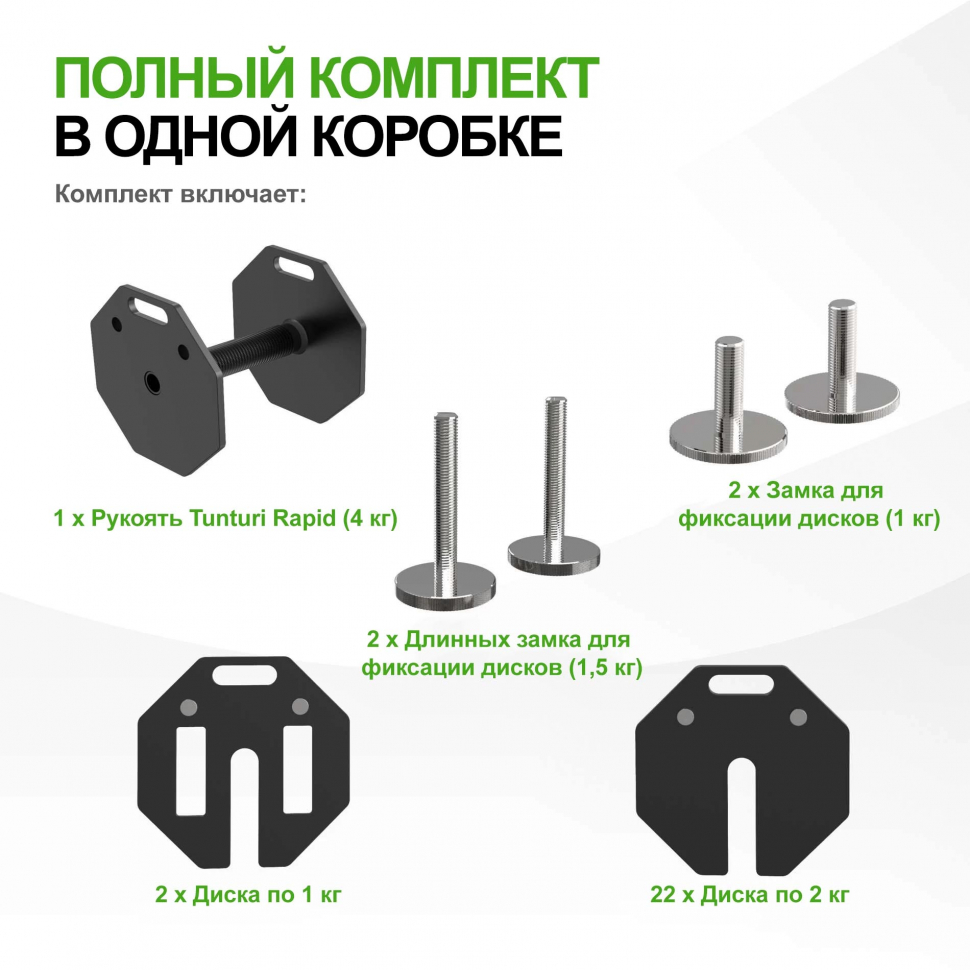 ПОЛНЫЙ КОМПЛЕКТ
В ОДНОЙ КОРОБКЕ

Комплект включает:

1 x Рукоять Tunturi Rapid (4 кг)

2 x Замка для фиксации дисков (1 кг)

2 x Длинных замка для фиксации дисков (1,5 кг)

2 x Диска по 1 кг

22 x Диска по 2 кг