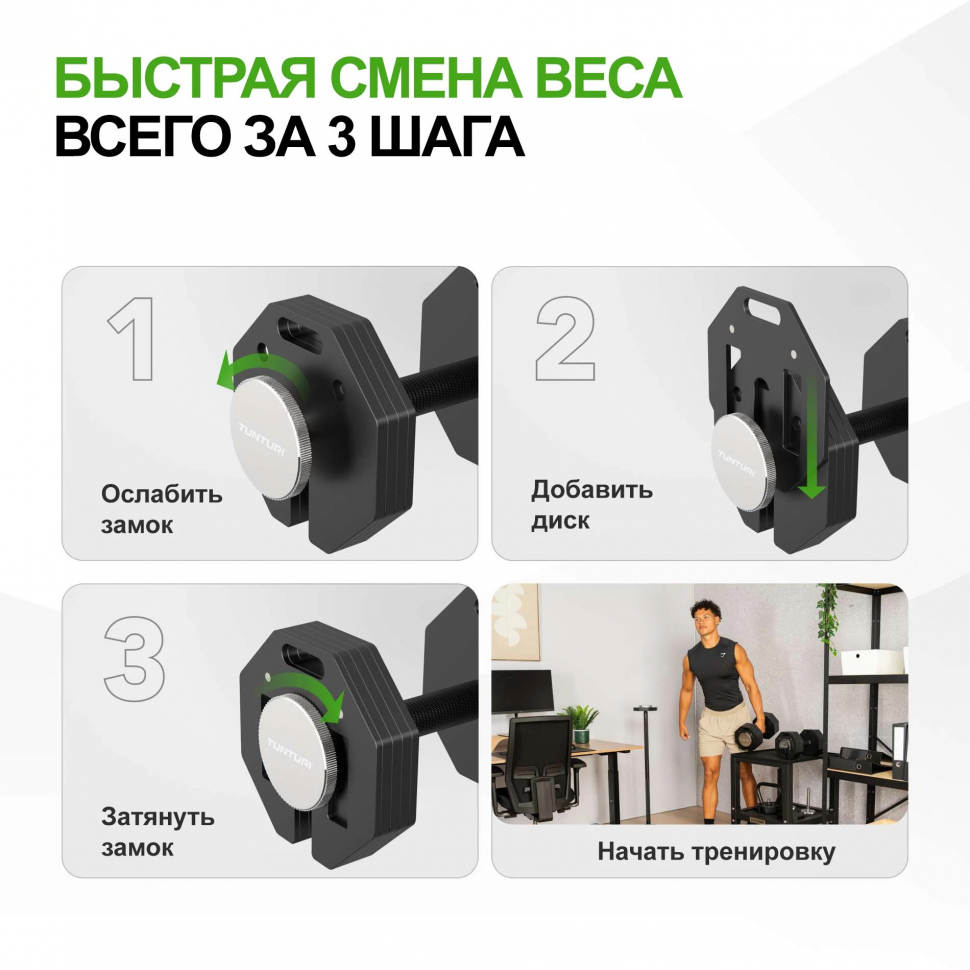 БЫСТРАЯ СМЕНА ВЕСА
ВСЕГО ЗА 3 ШАГА

1
TUNTURI
Ослабить замок

2
TUNTURI
Добавить диск

3
TUNTURI
Затянуть замок

Начать тренировку